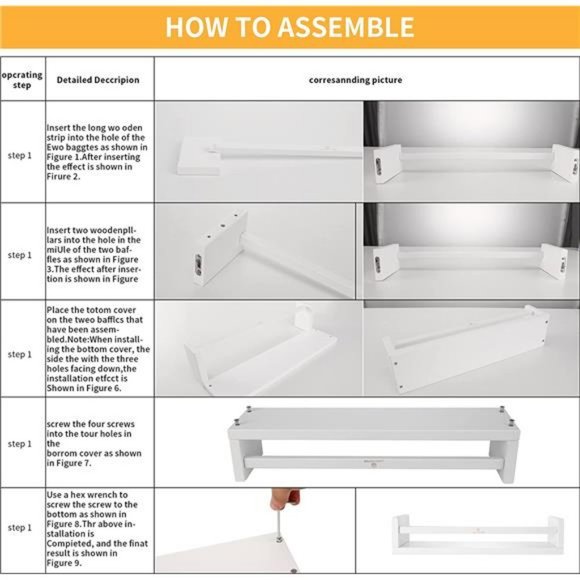 HOW TO ASSEMBLE

| opcrating step | Detailed Deccripion | corresannding picture |
|---|---|---|
| step 1 | Insert the long wo oden strip into the hole of the Ewo baggtes as shown in Figure 1.After inserting the effect is shown in Firure 2. | |
| step 1 | Insert two woodenpillars into the hole in the miUle of the two baffles as shown in Figure 3.The effect after insertion is shown in Figure | |
| step 1 | Place the totom cover on the tweo bafflcs that have been assembled.Note:When installing the bottom cover, the side the with the three holes facing down,the installation etfcct is Shown in Figure 6. | |
| step 1 | screw the four screws into the tour holes in the borrom cover as shown in Figure 7. | |
| step 1 | Use a hex wrench to screw the screw to the bottom as shown in Figure 8.Thr above installation is Compieted, and the finat result is shown in Figure 9. | |